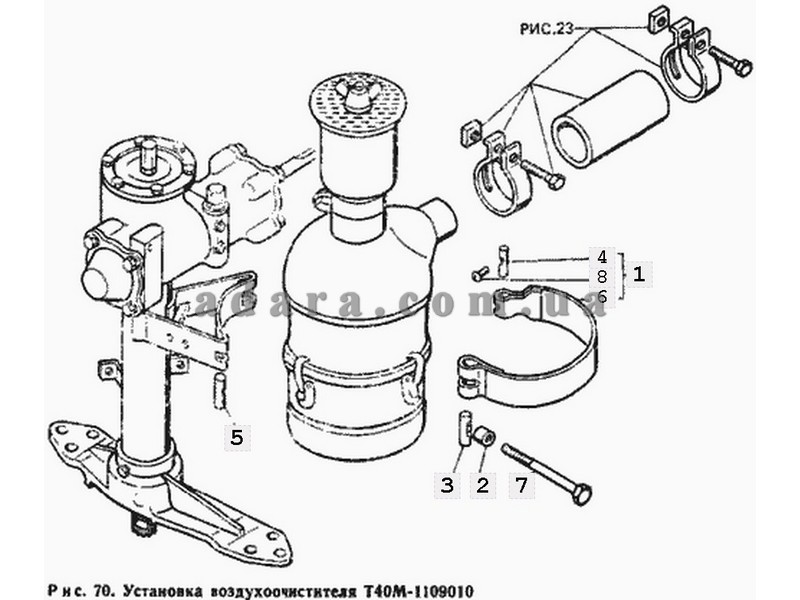 РИС.23

4
8
6
1

adara.com.ua

5

3 2 7

Рис. 70. Установка воздухоочистителя Т40М-1109010